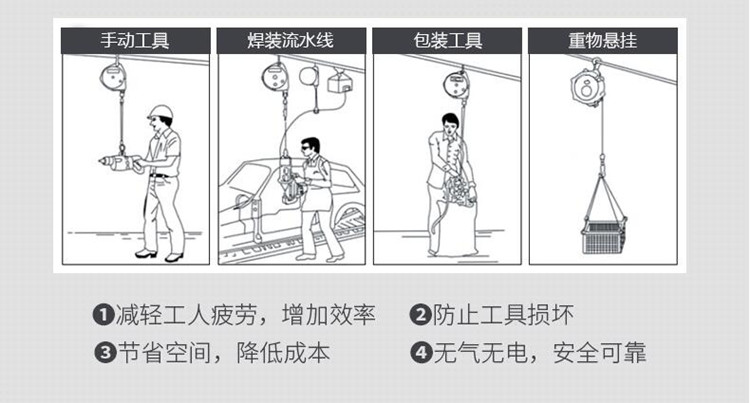 手动工具

焊装流水线

包装工具

重物悬挂

❶减轻工人疲劳，增加效率
❷防止工具损坏
❸节省空间，降低成本
❹无气无电，安全可靠